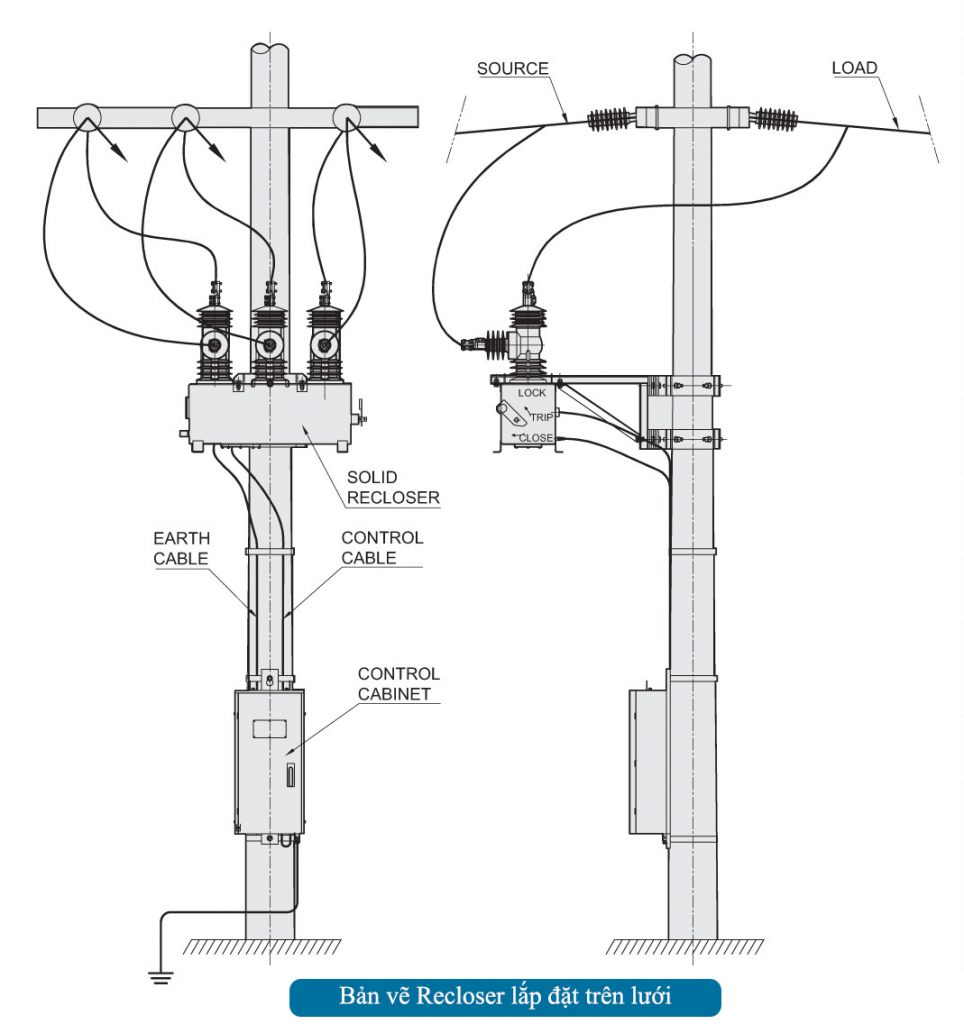 SOURCE

LOAD

LOCK

TRIP

CLOSE

SOLID RECLOSER

EARTH CABLE

CONTROL CABLE

CONTROL CABINET

Bản vẽ Recloser lắp đặt trên lưới